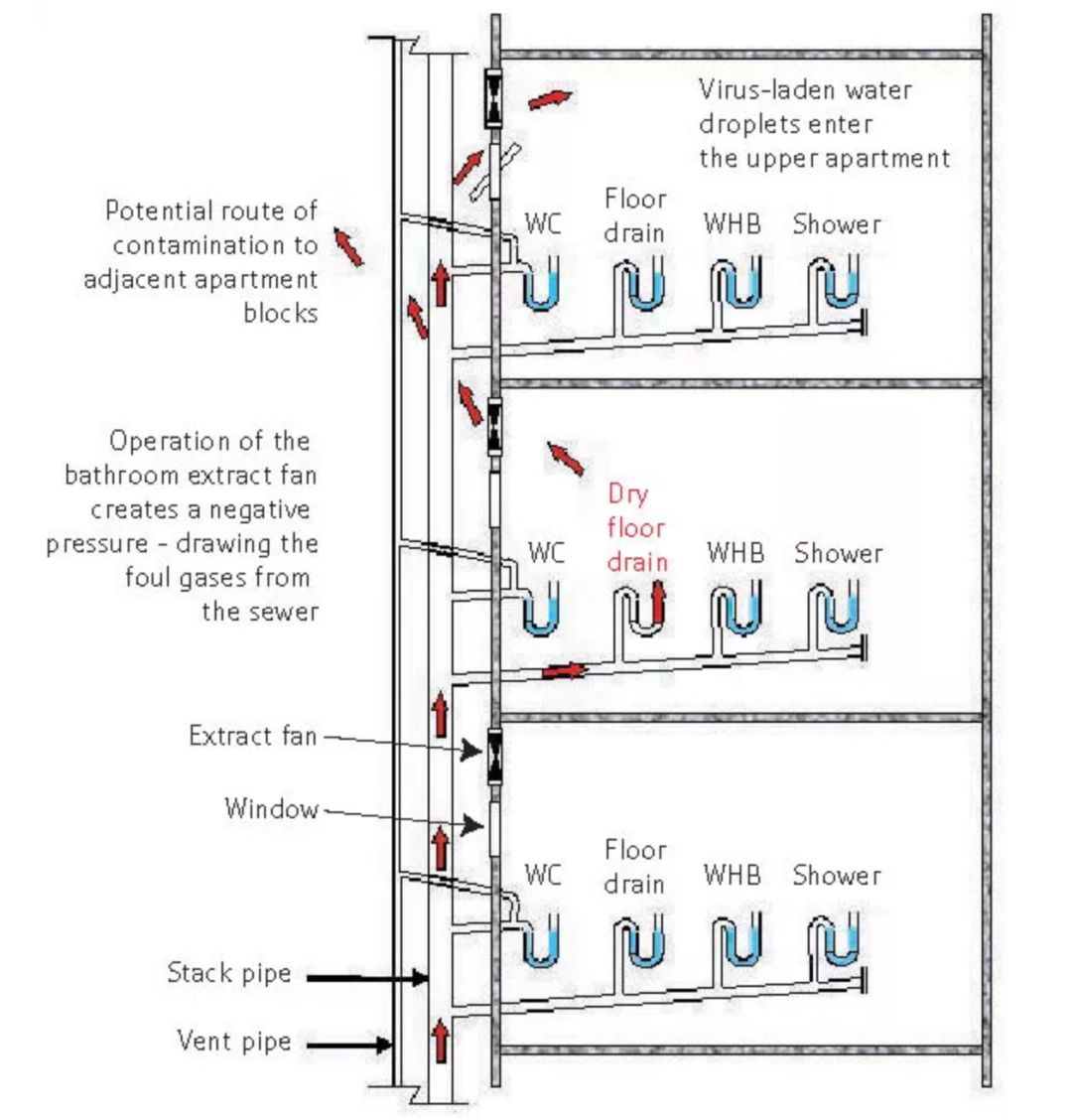 Virus-laden water droplets enter the upper apartment

Potential route of contamination to adjacent apartment blocks

WC
Floor drain
WHB
Shower

Operation of the bathroom extract fan creates a negative pressure - drawing the foul gases from the sewer

WC
Dry floor drain
WHB
Shower

Extract fan

Window

WC
Floor drain
WHB
Shower

Stack pipe

Vent pipe