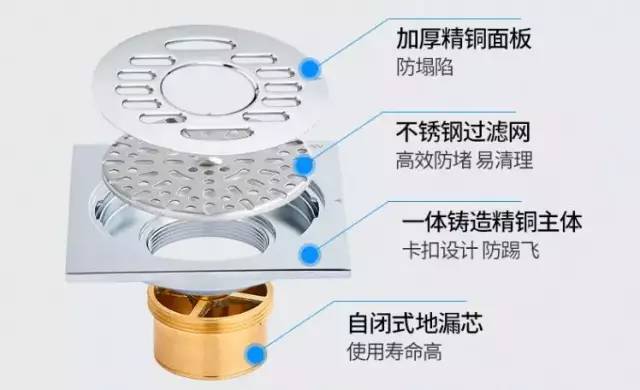 加厚精铜面板
防塌陷

不锈钢过滤网
高效防堵 易清理

一体铸造精铜主体
卡扣设计 防踢飞

自闭式地漏芯
使用寿命高